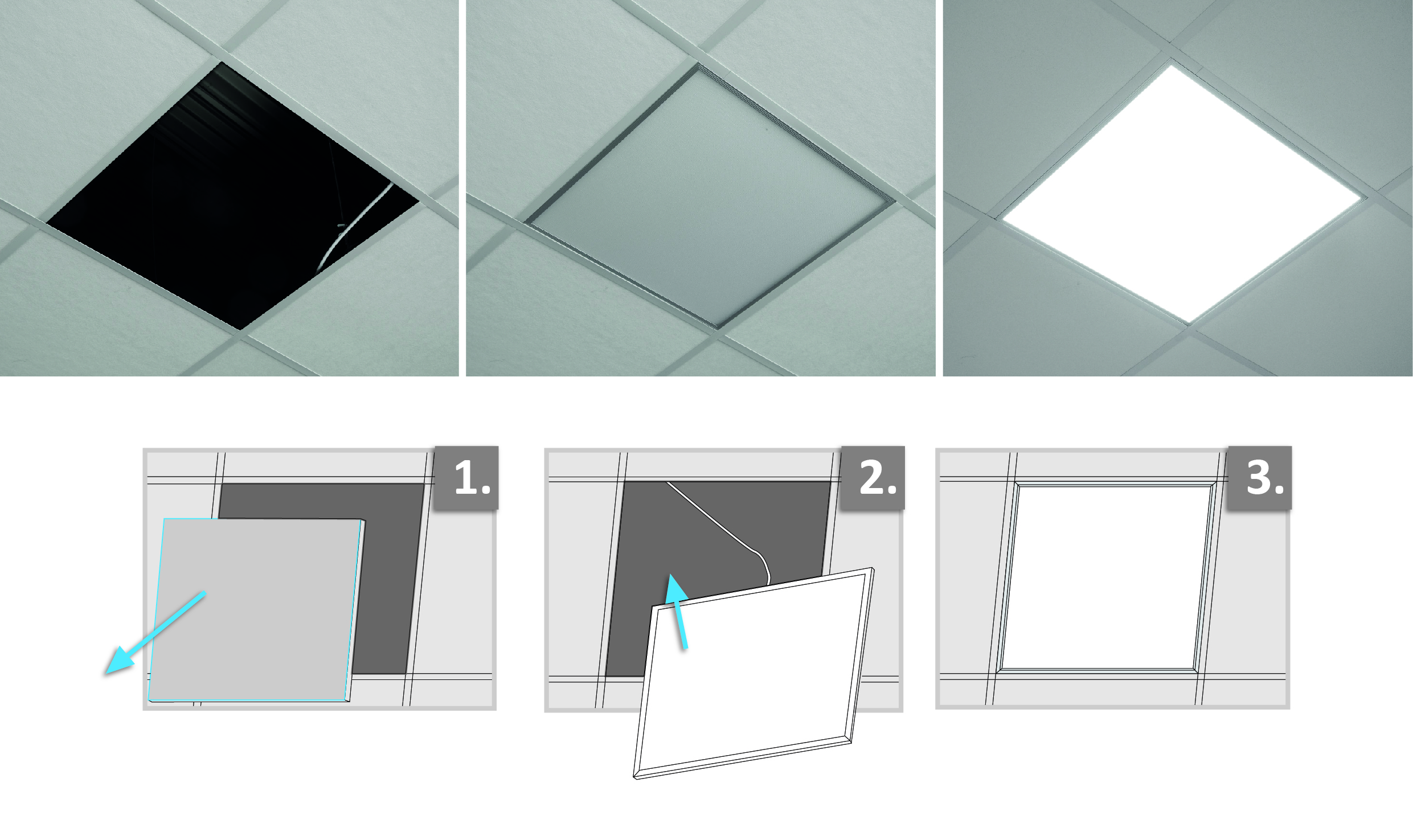 1.

2.

3.